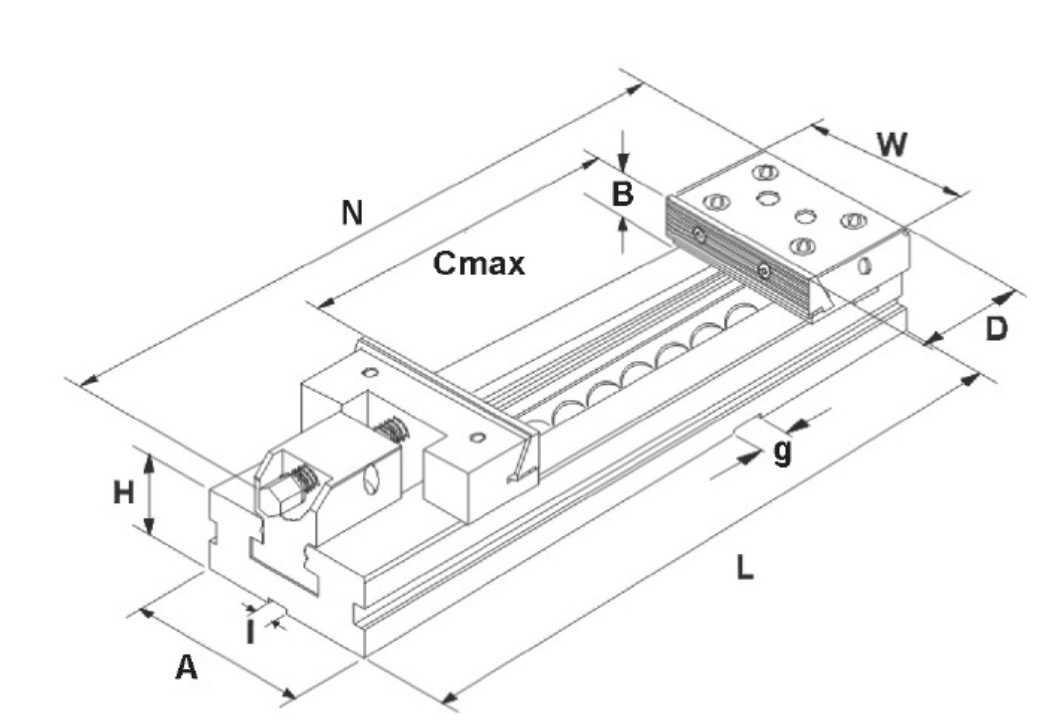 N
W
B
Cmax
D
g
H
L
I
A