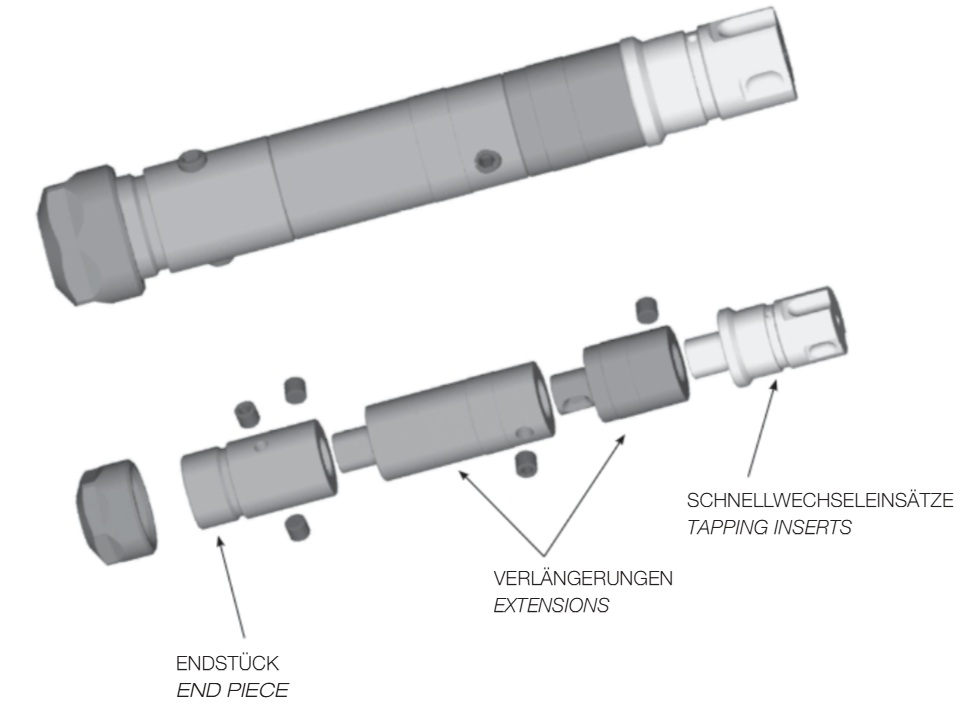 SCHNELLWECHSELEINSÄTZE
TAPPING INSERTS

VERLÄNGERUNGEN
EXTENSIONS

ENDSTÜCK
END PIECE